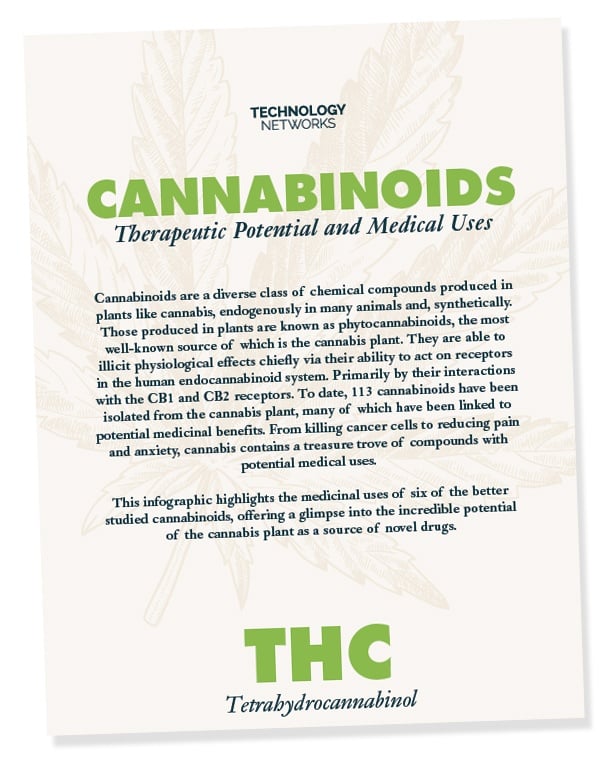 TECHNOLOGY NETWORKS

CANNABINOIDS

Therapeutic Potential and Medical Uses

Cannabinoids are a diverse class of chemical compounds produced in plants like cannabis, endogenously in many animals and, synthetically. Those produced in plants are known as phytocannabinoids, the most well-known source of which is the cannabis plant. They are able to illicit physiological effects chiefly via their ability to act on receptors in the human endocannabinoid system. Primarily by their interactions with the CB1 and CB2 receptors. To date, 113 cannabinoids have been isolated from the cannabis plant, many of which have been linked to potential medicinal benefits. From killing cancer cells to reducing pain and anxiety, cannabis contains a treasure trove of compounds with potential medical uses.

This infographic highlights the medicinal uses of six of the better studied cannabinoids, offering a glimpse into the incredible potential of the cannabis plant as a source of novel drugs.

THC

Tetrahydrocannabinol